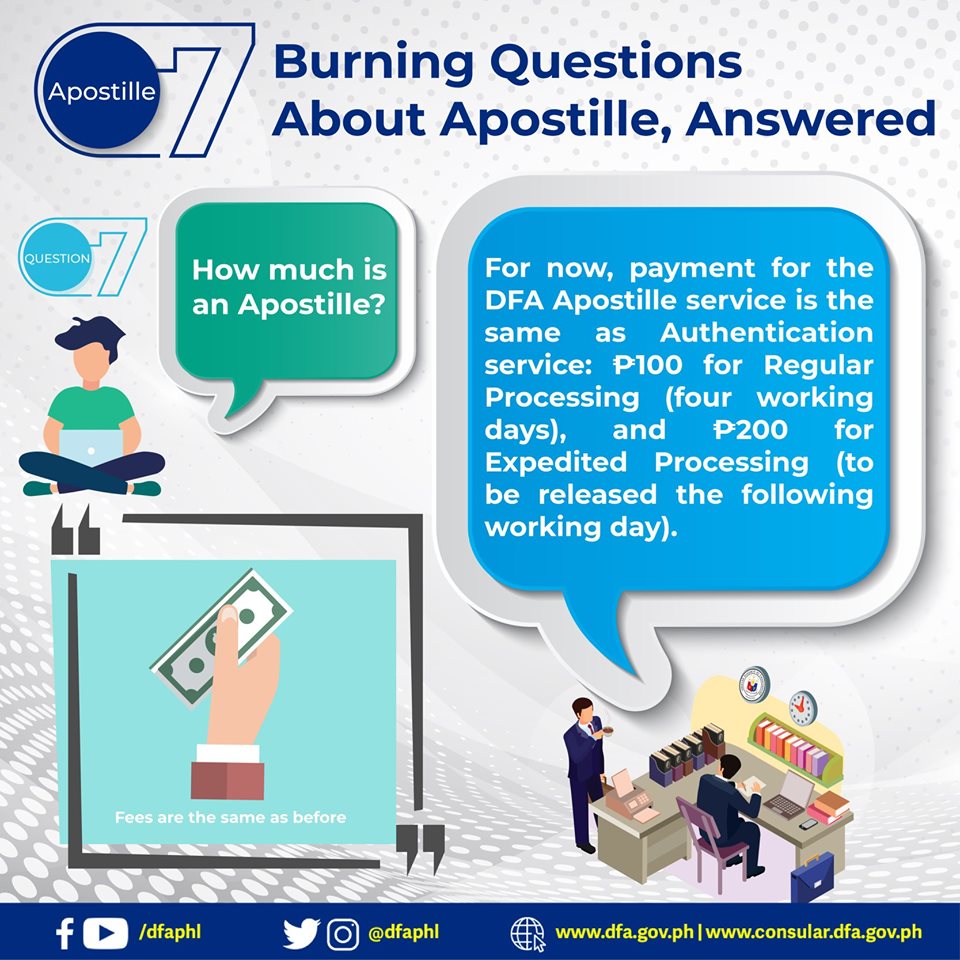 Apostille 7

Burning Questions About Apostille, Answered

QUESTION 7

How much is an Apostille?

For now, payment for the DFA Apostille service is the same as Authentication service: ₱100 for Regular Processing (four working days), and ₱200 for Expedited Processing (to be released the following working day).

Fees are the same as before

/dfaphl

@dfaphl

www.dfa.gov.ph | www.consular.dfa.gov.ph